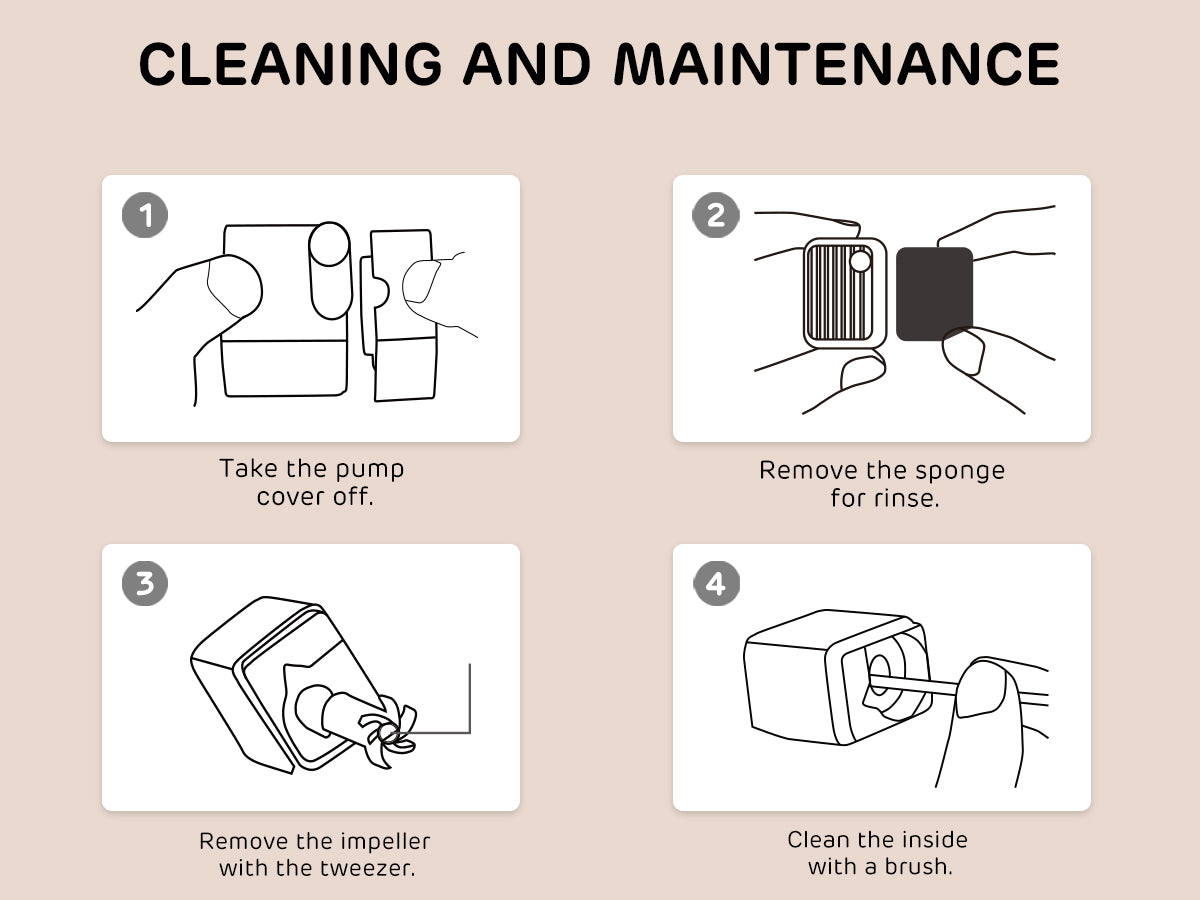 CLEANING AND MAINTENANCE

1

Take the pump cover off.

2

Remove the sponge for rinse.

3

Remove the impeller with the tweezer.

4

Clean the inside with a brush.