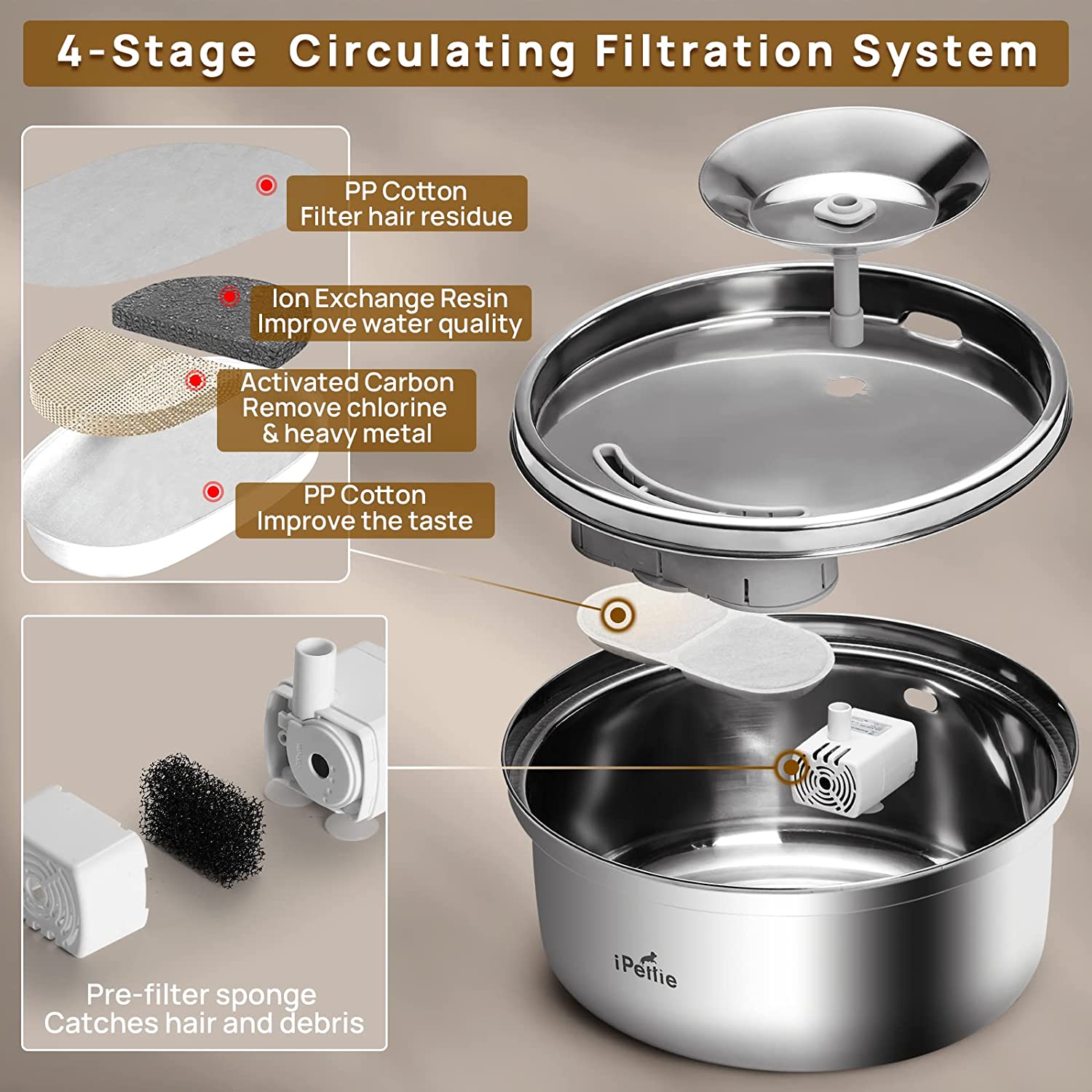 4-Stage Circulating Filtration System

PP Cotton
Filter hair residue

Ion Exchange Resin
Improve water quality

Activated Carbon
Remove chlorine
& heavy metal

PP Cotton
Improve the taste

Pre-filter sponge
Catches hair and debris

iPettie