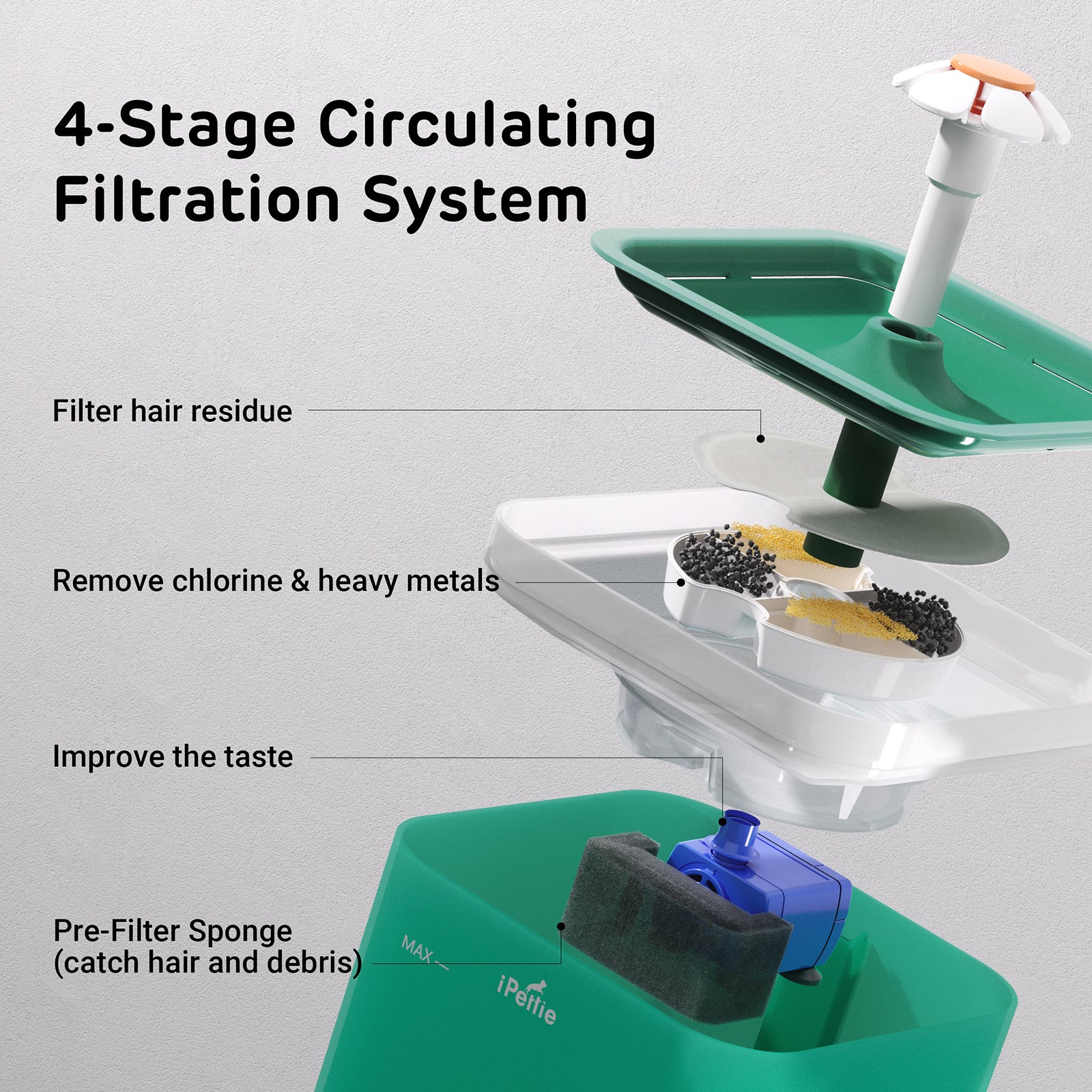 4-Stage Circulating Filtration System

Filter hair residue

Remove chlorine & heavy metals

Improve the taste

Pre-Filter Sponge
(catch hair and debris)

MAX

iPettie