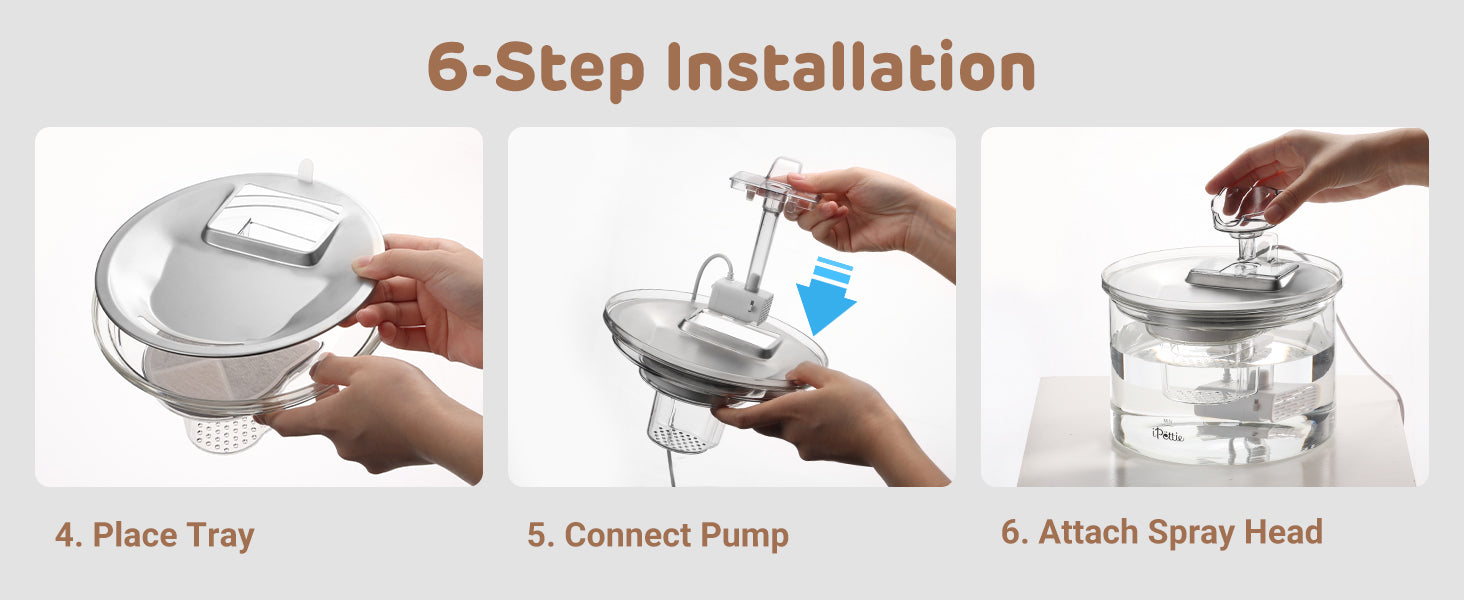 6-Step Installation

iPettie

4. Place Tray

5. Connect Pump

6. Attach Spray Head