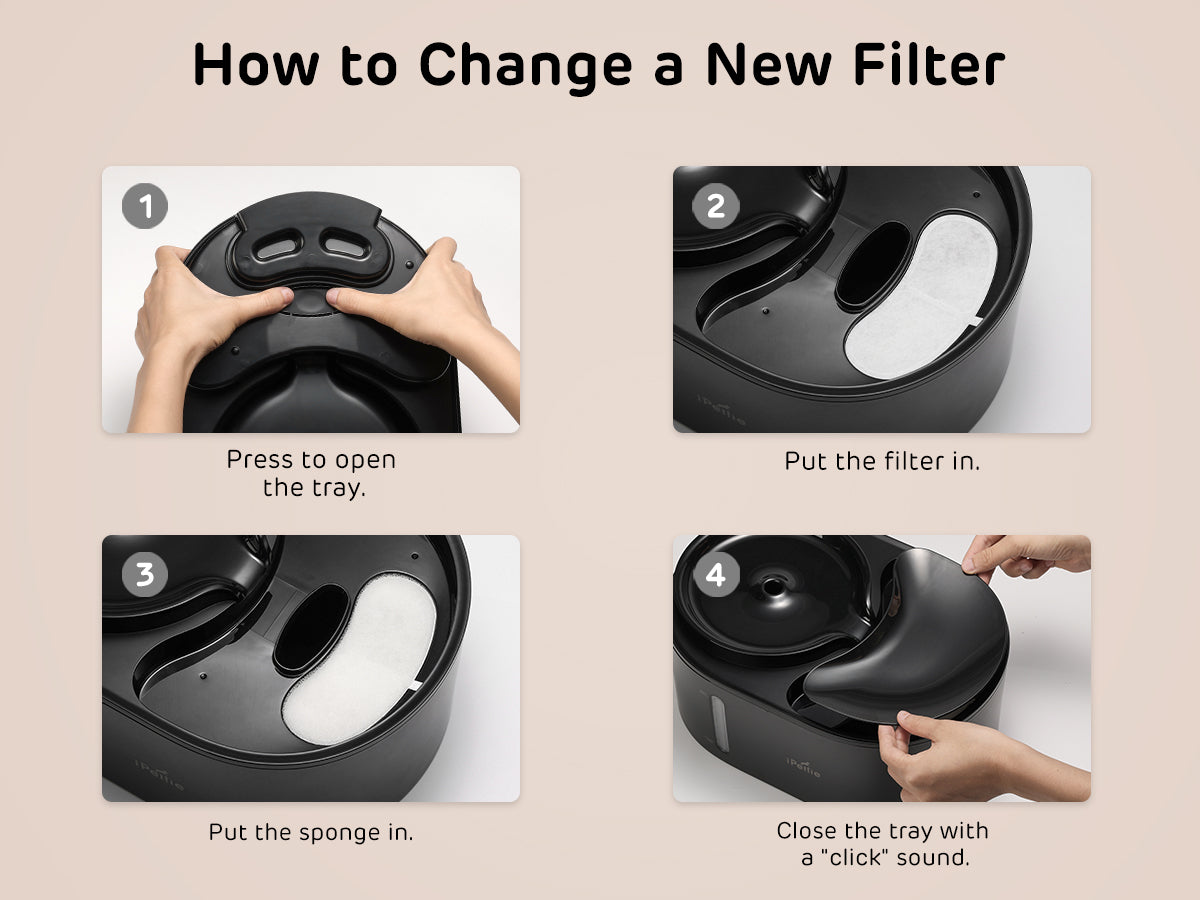 How to Change a New Filter

1

Press to open the tray.

2

iPettie

Put the filter in.

3

iPettie

Put the sponge in.

4

iPettie

Close the tray with a "click" sound.