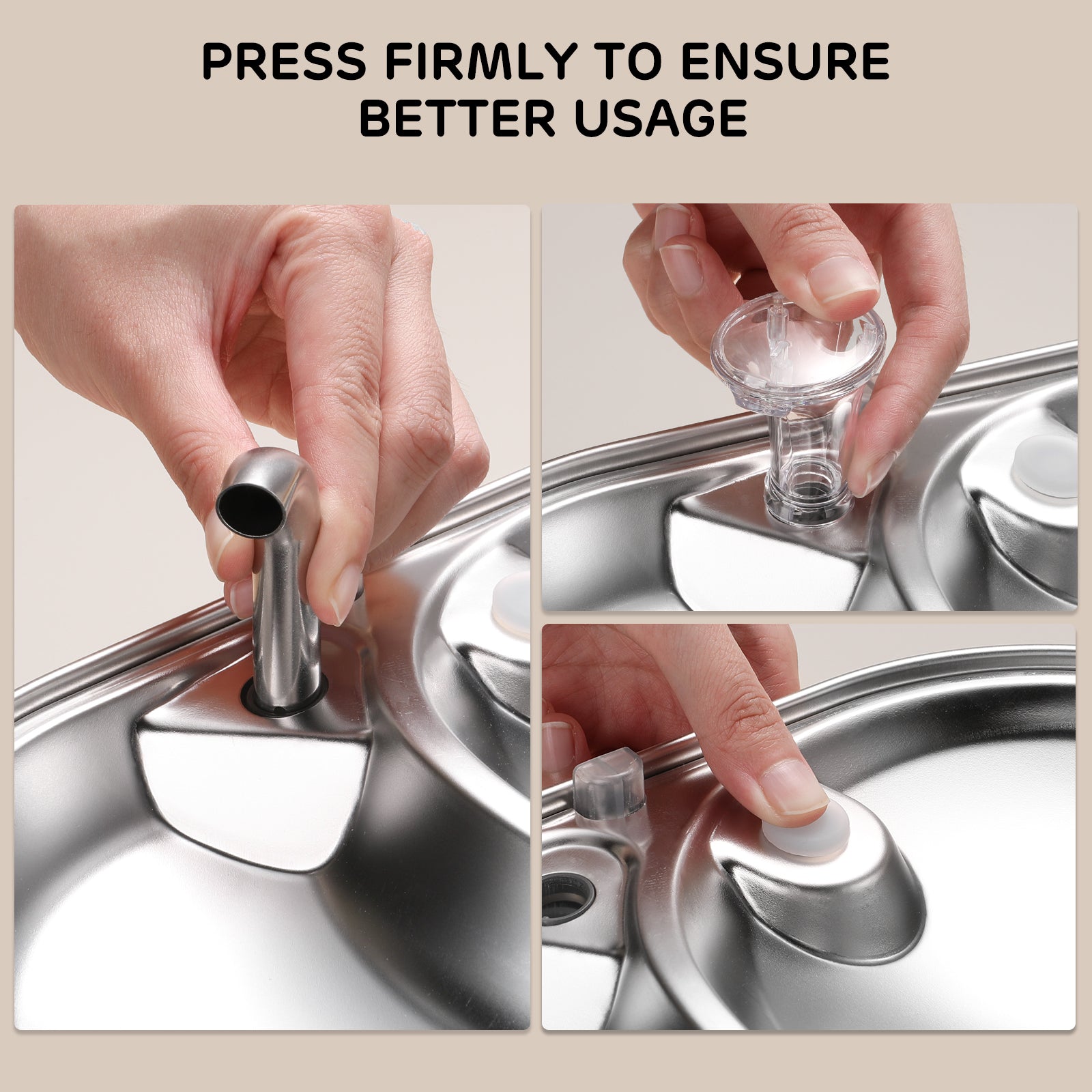 PRESS FIRMLY TO ENSURE BETTER USAGE