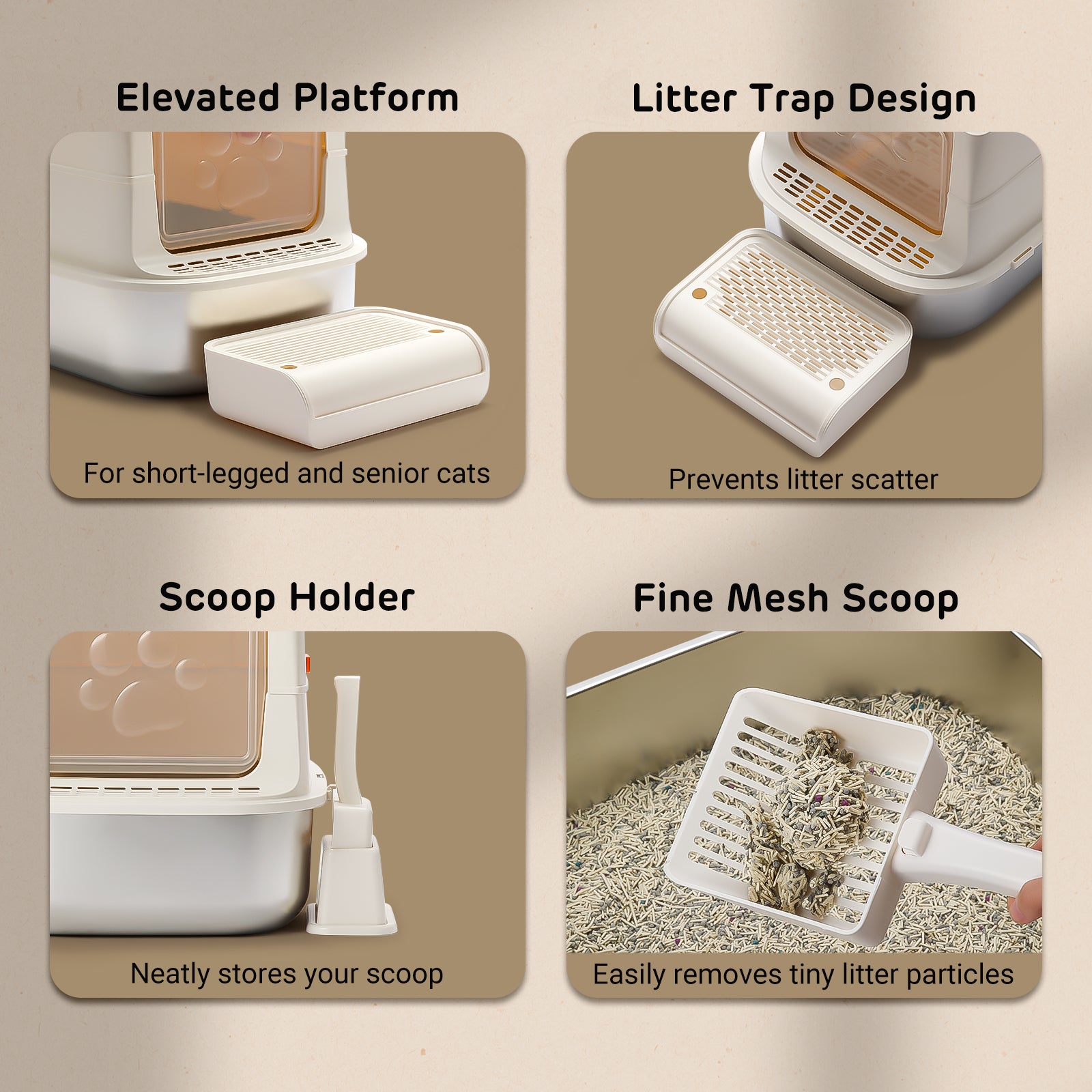 Elevated Platform

For short-legged and senior cats

Litter Trap Design

Prevents litter scatter

Scoop Holder

Neatly stores your scoop

Fine Mesh Scoop

Easily removes tiny litter particles