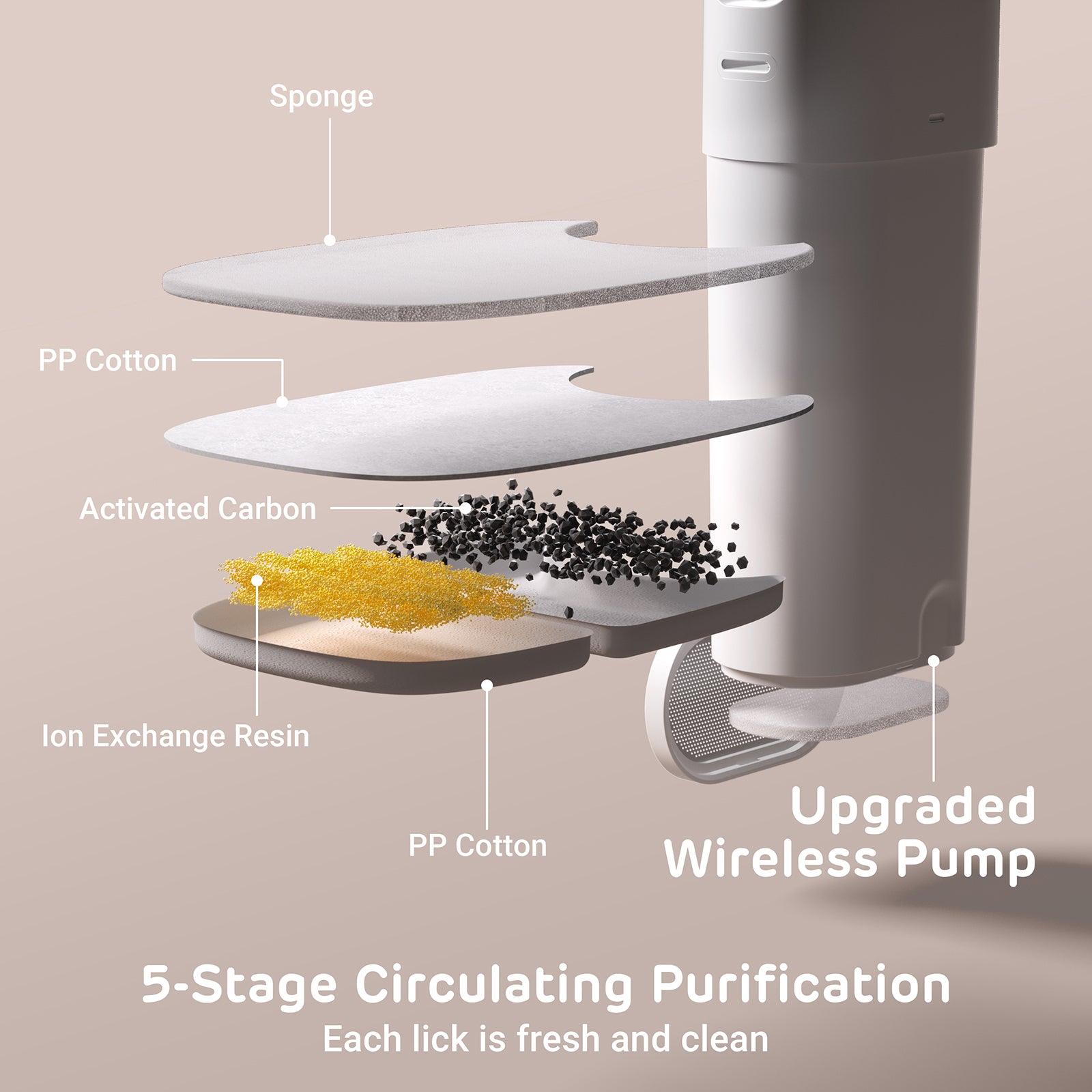 Sponge

PP Cotton

Activated Carbon

Ion Exchange Resin

PP Cotton

Upgraded Wireless Pump

5-Stage Circulating Purification

Each lick is fresh and clean