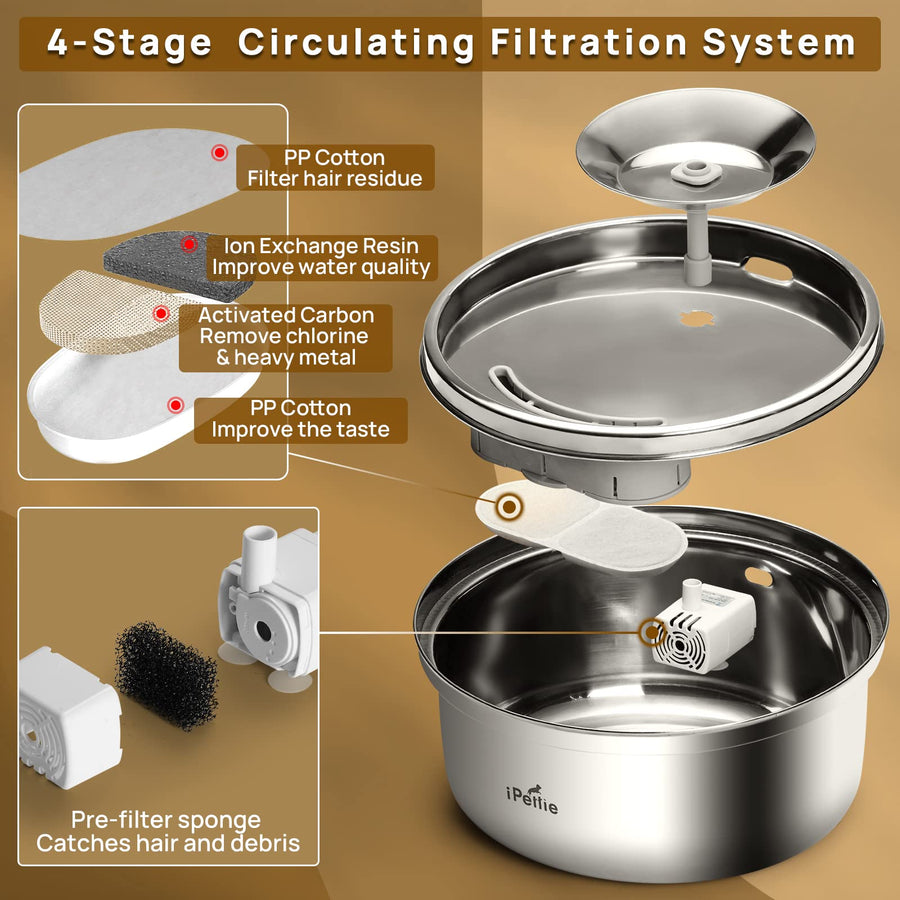 4-Stage Circulating Filtration System

PP Cotton
Filter hair residue

Ion Exchange Resin
Improve water quality

Activated Carbon
Remove chlorine
& heavy metal

PP Cotton
Improve the taste

Pre-filter sponge
Catches hair and debris

iPettie