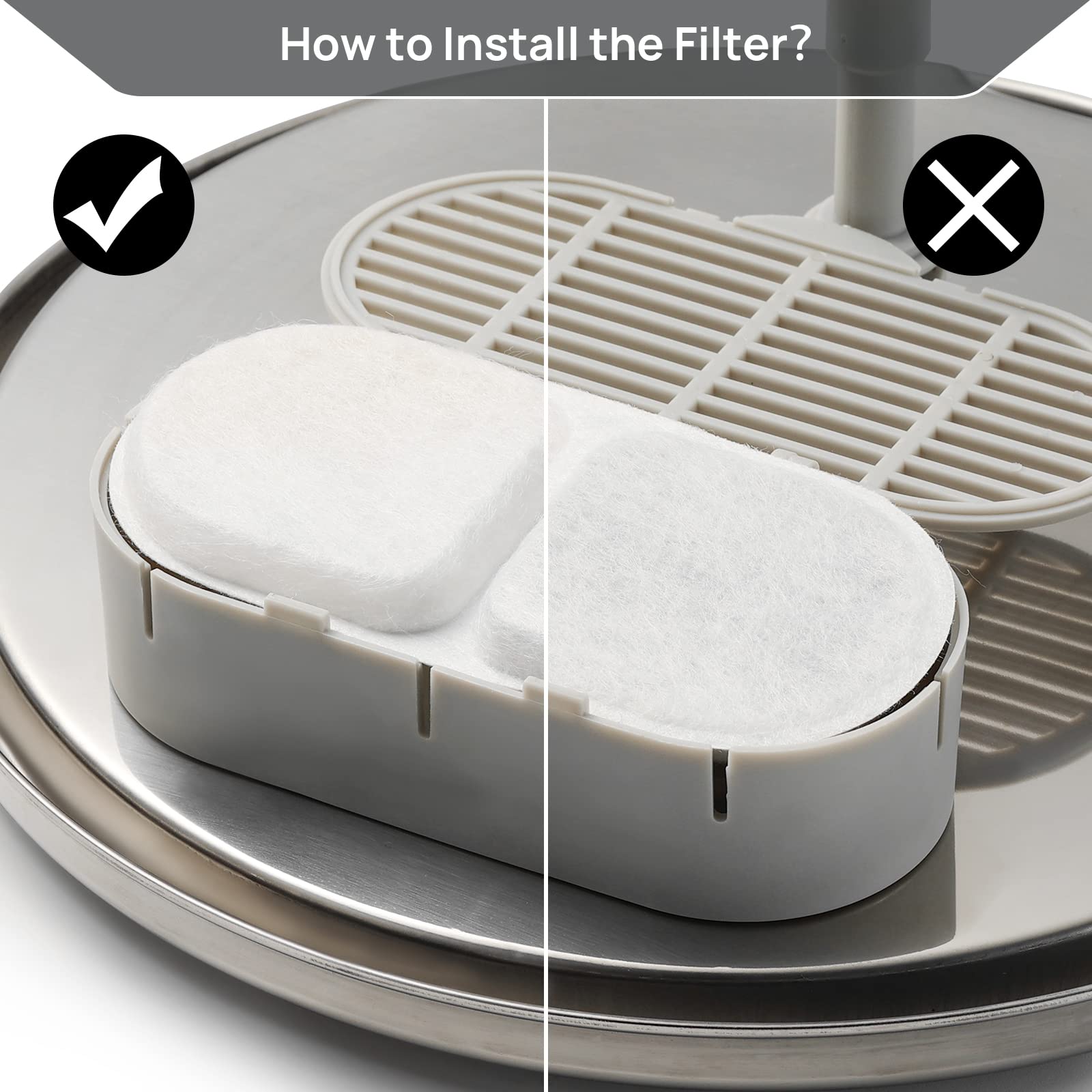 How to Install the Filter?