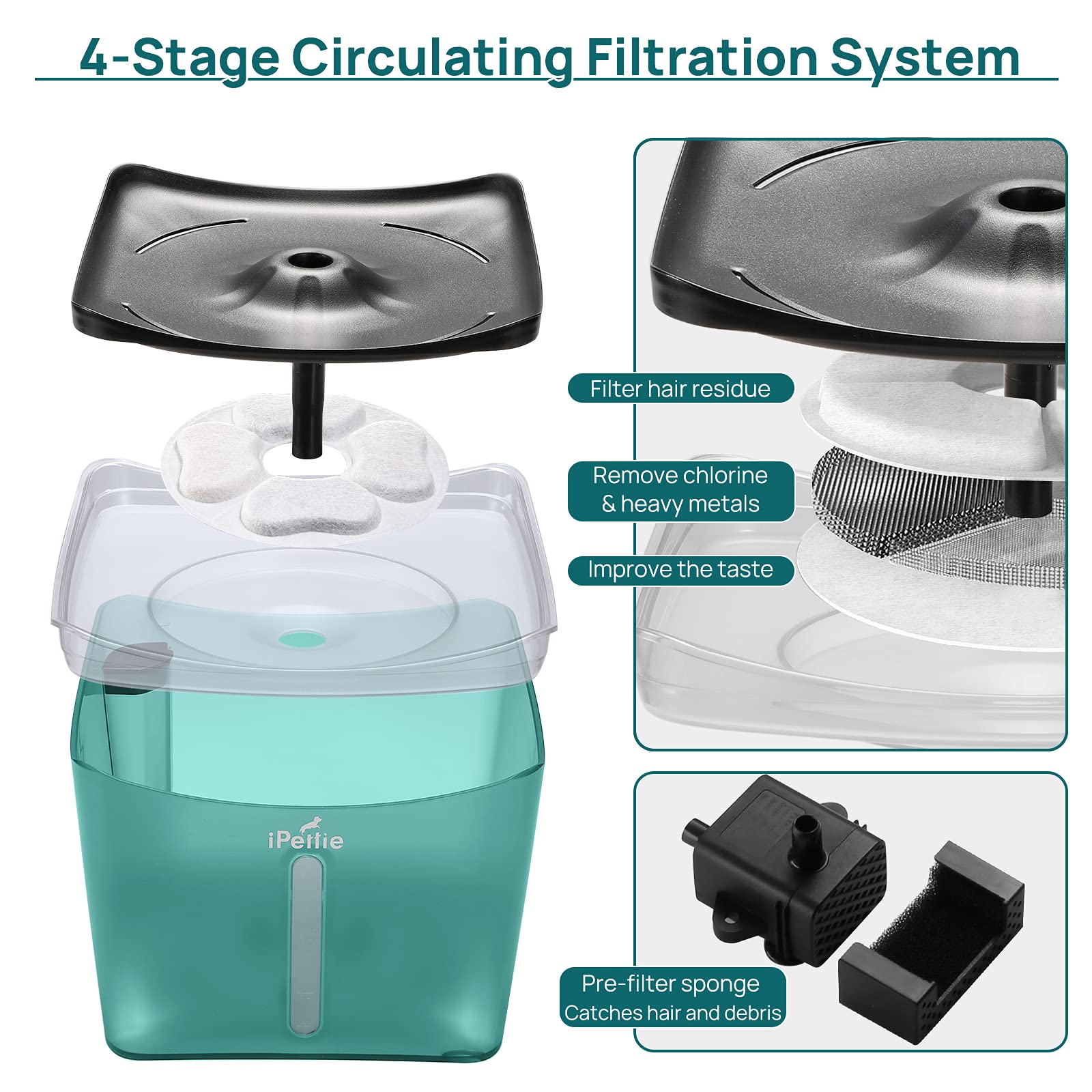 4-Stage Circulating Filtration System

iPettie

Filter hair residue

Remove chlorine & heavy metals

Improve the taste

Pre-filter sponge
Catches hair and debris